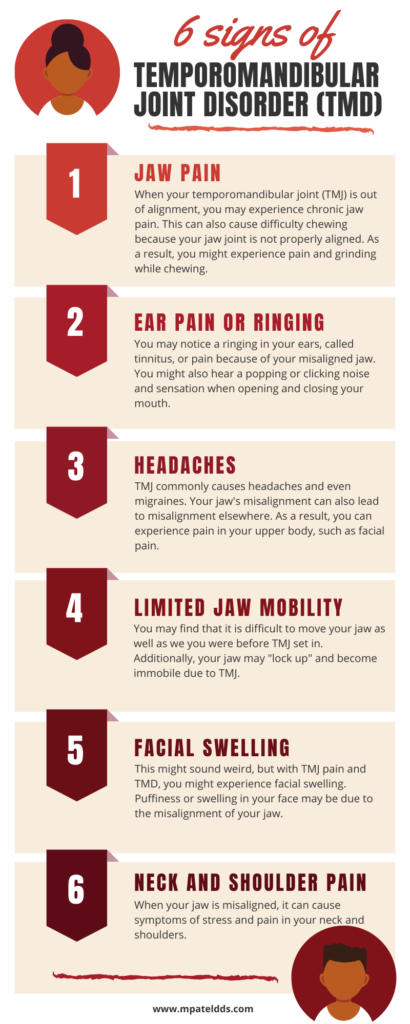 6 signs of
TEMPOROMANDIBULAR JOINT DISORDER (TMD)

1
JAW PAIN
When your temporomandibular joint (TMJ) is out of alignment, you may experience chronic jaw pain. This can also cause difficulty chewing because your jaw joint is not properly aligned. As a result, you might experience pain and grinding while chewing.

2
EAR PAIN OR RINGING
You may notice a ringing in your ears, called tinnitus, or pain because of your misaligned jaw. You might also hear a popping or clicking noise and sensation when opening and closing your mouth.

3
HEADACHES
TMJ commonly causes headaches and even migraines. Your jaw's misalignment can also lead to misalignment elsewhere. As a result, you can experience pain in your upper body, such as facial pain.

4
LIMITED JAW MOBILITY
You may find that it is difficult to move your jaw as well as we you were before TMJ set in. Additionally, your jaw may "lock up" and become immobile due to TMJ.

5
FACIAL SWELLING
This might sound weird, but with TMJ pain and TMD, you might experience facial swelling. Puffiness or swelling in your face may be due to the misalignment of your jaw.

6
NECK AND SHOULDER PAIN
When your jaw is misaligned, it can cause symptoms of stress and pain in your neck and shoulders.

www.mpateldds.com