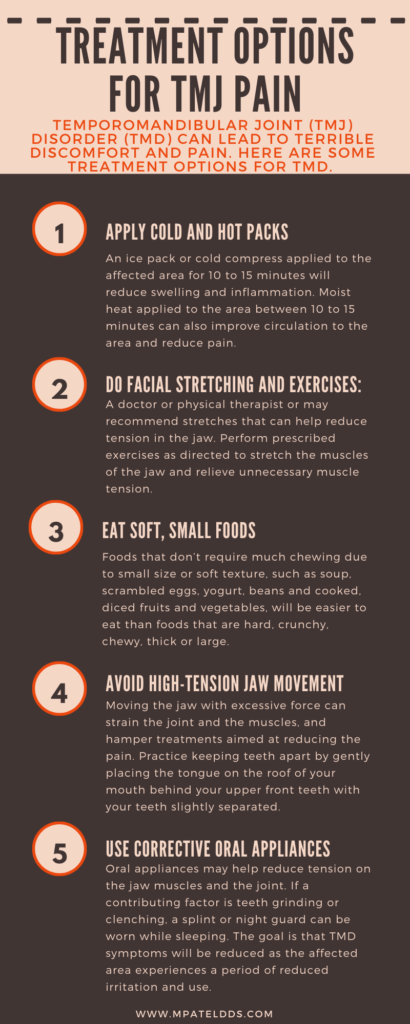 TREATMENT OPTIONS FOR TMJ PAIN

TEMPOROMANDIBULAR JOINT (TMJ) DISORDER (TMD) CAN LEAD TO TERRIBLE DISCOMFORT AND PAIN. HERE ARE SOME TREATMENT OPTIONS FOR TMD.

1

APPLY COLD AND HOT PACKS

An ice pack or cold compress applied to the affected area for 10 to 15 minutes will reduce swelling and inflammation. Moist heat applied to the area between 10 to 15 minutes can also improve circulation to the area and reduce pain.

2

DO FACIAL STRETCHING AND EXERCISES:

A doctor or physical therapist or may recommend stretches that can help reduce tension in the jaw. Perform prescribed exercises as directed to stretch the muscles of the jaw and relieve unnecessary muscle tension.

3

EAT SOFT, SMALL FOODS

Foods that don't require much chewing due to small size or soft texture, such as soup, scrambled eggs, yogurt, beans and cooked, diced fruits and vegetables, will be easier to eat than foods that are hard, crunchy, chewy, thick or large.

4

AVOID HIGH-TENSION JAW MOVEMENT

Moving the jaw with excessive force can strain the joint and the muscles, and hamper treatments aimed at reducing the pain. Practice keeping teeth apart by gently placing the tongue on the roof of your mouth behind your upper front teeth with your teeth slightly separated.

5

USE CORRECTIVE ORAL APPLIANCES

Oral appliances may help reduce tension on the jaw muscles and the joint. If a contributing factor is teeth grinding or clenching, a splint or night guard can be worn while sleeping. The goal is that TMD symptoms will be reduced as the affected area experiences a period of reduced irritation and use.

WWW.MPATELDDS.COM