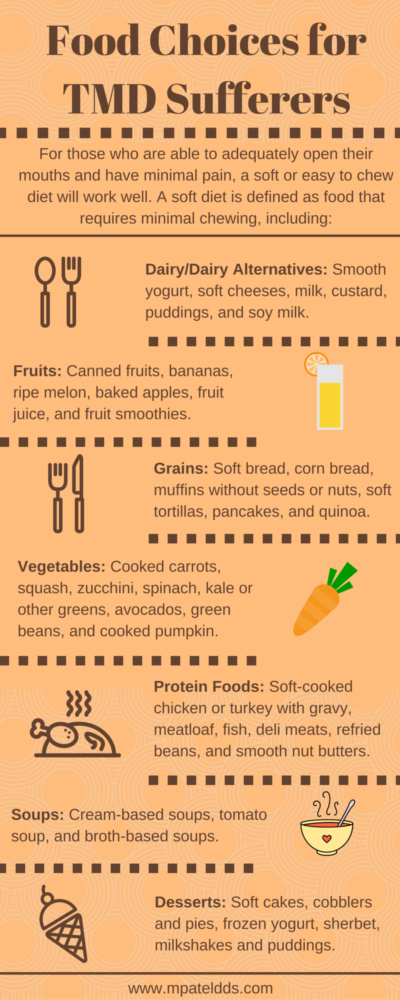 Food Choices for TMD Sufferers

For those who are able to adequately open their mouths and have minimal pain, a soft or easy to chew diet will work well. A soft diet is defined as food that requires minimal chewing, including:

Dairy/Dairy Alternatives: Smooth yogurt, soft cheeses, milk, custard, puddings, and soy milk.

Fruits: Canned fruits, bananas, ripe melon, baked apples, fruit juice, and fruit smoothies.

Grains: Soft bread, corn bread, muffins without seeds or nuts, soft tortillas, pancakes, and quinoa.

Vegetables: Cooked carrots, squash, zucchini, spinach, kale or other greens, avocados, green beans, and cooked pumpkin.

Protein Foods: Soft-cooked chicken or turkey with gravy, meatloaf, fish, deli meats, refried beans, and smooth nut butters.

Soups: Cream-based soups, tomato soup, and broth-based soups.

Desserts: Soft cakes, cobblers and pies, frozen yogurt, sherbet, milkshakes and puddings.

www.mpateldds.com